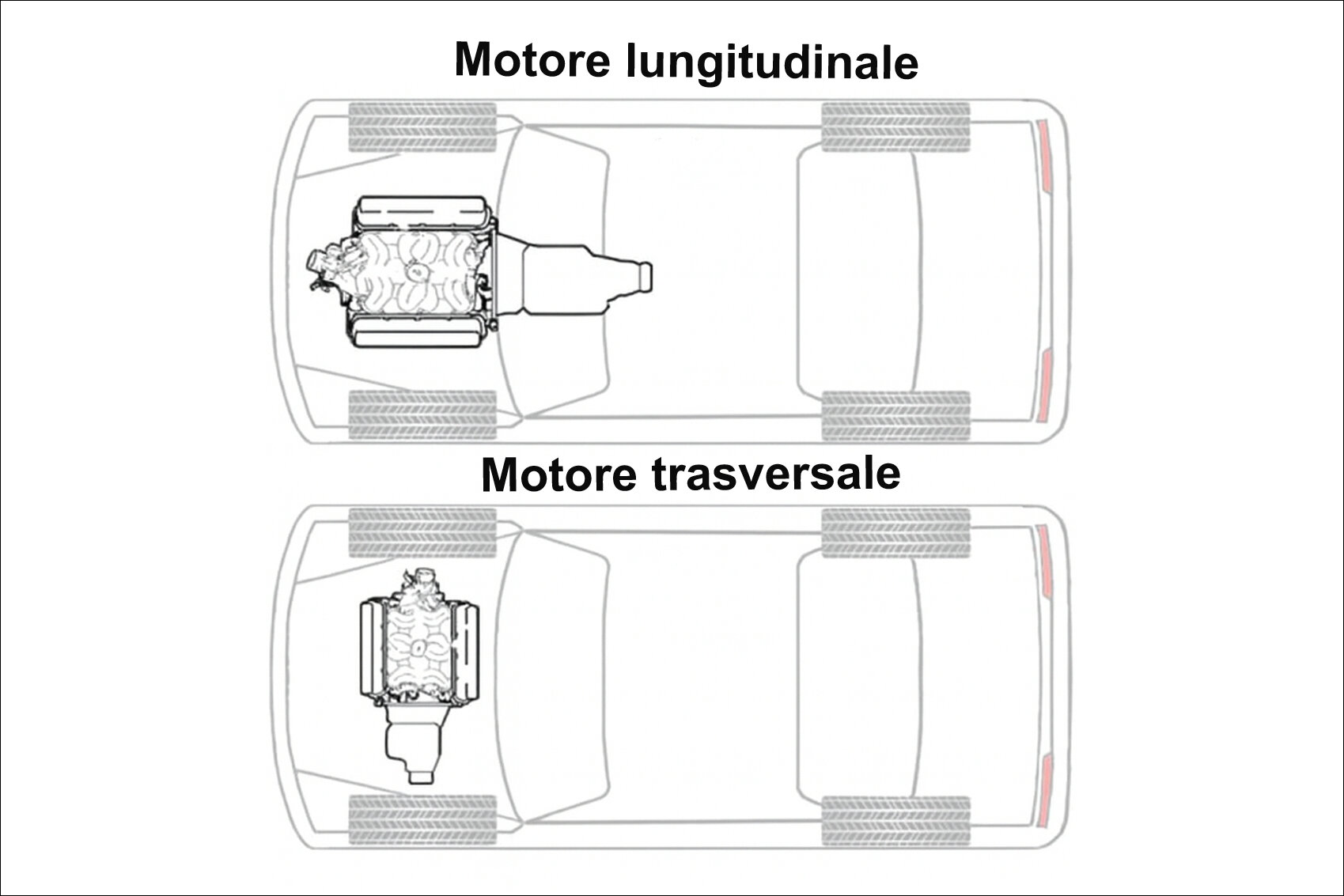 Motore lungitudinale

Motore trasversale